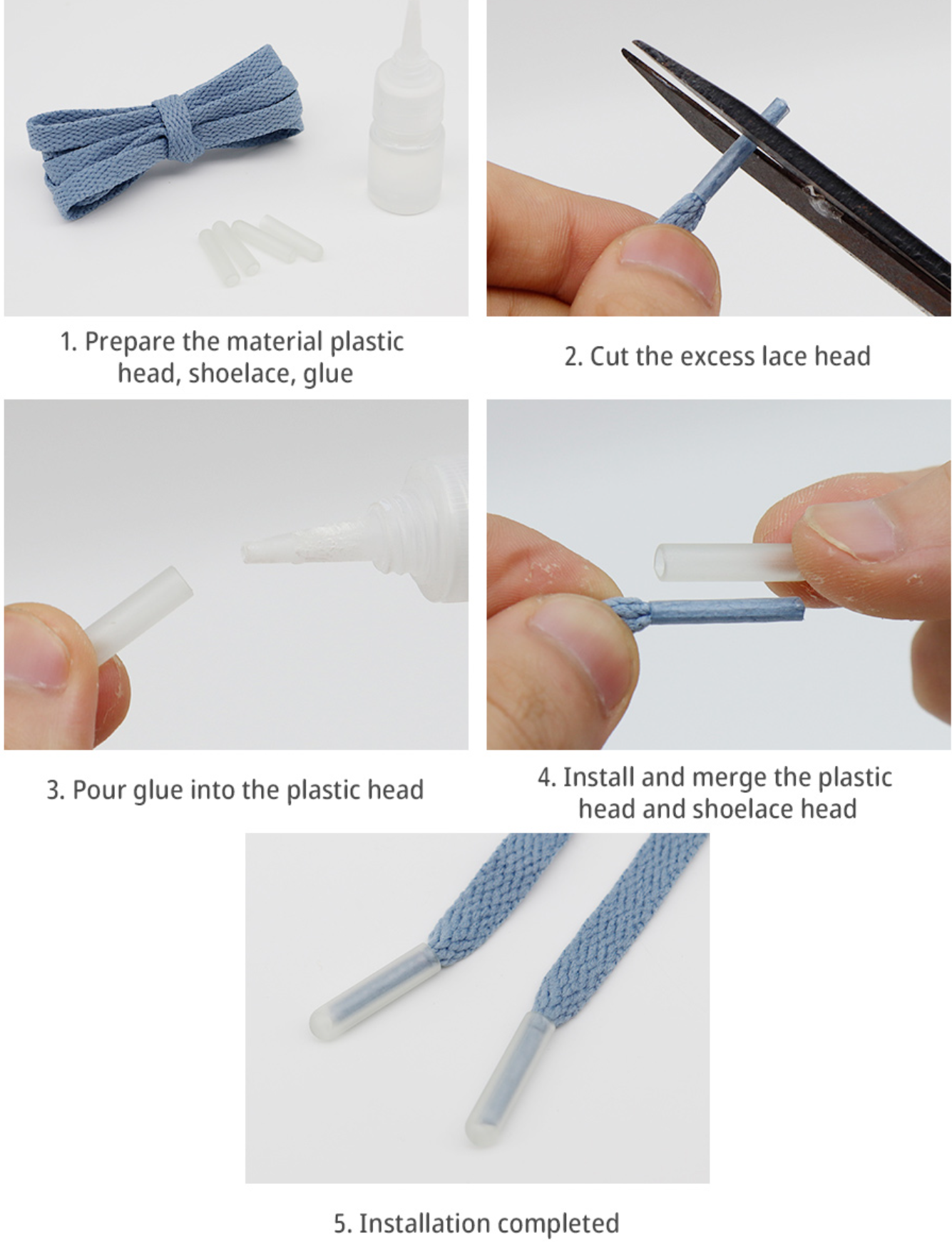 1. Prepare the material plastic head, shoelace, glue

2. Cut the excess lace head

3. Pour glue into the plastic head

4. Install and merge the plastic head and shoelace head

5. Installation completed