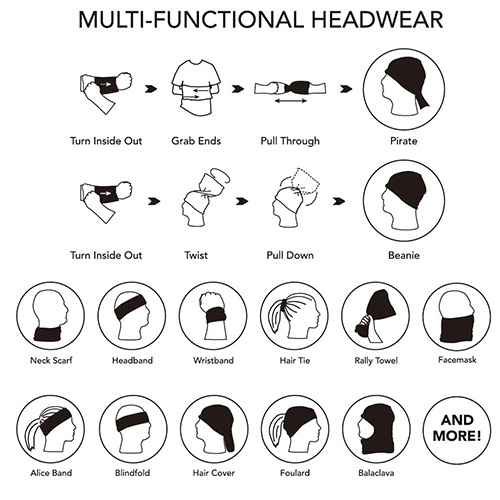 MULTI-FUNCTIONAL HEADWEAR

Turn Inside Out
Grab Ends
Pull Through
Pirate

Turn Inside Out
Twist
Pull Down
Beanie

Neck Scarf
Headband
Wristband
Hair Tie
Rally Towel
Facemask

Alice Band
Blindfold
Hair Cover
Foulard
Balaclava
AND MORE!