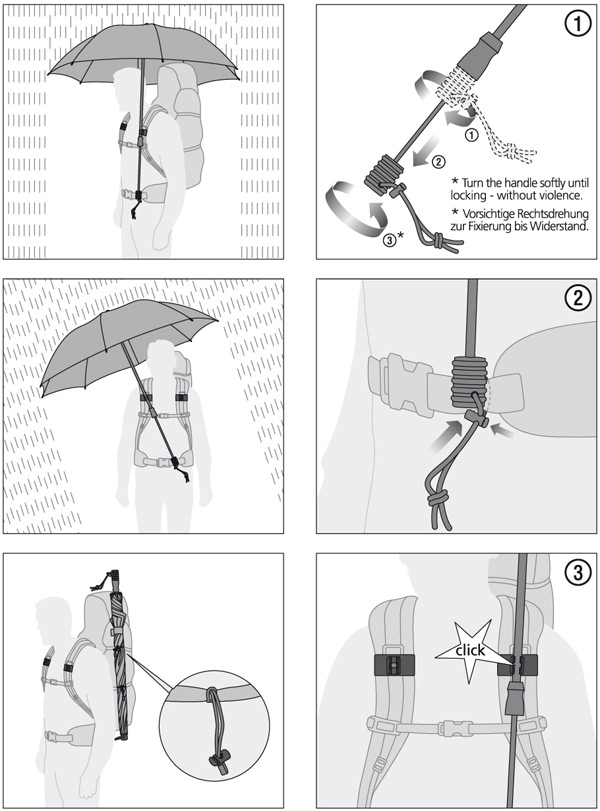 ①

①
②
③*

* Turn the handle softly until locking - without violence.

* Vorsichtige Rechtsdrehung zur Fixierung bis Widerstand.

②

③

click