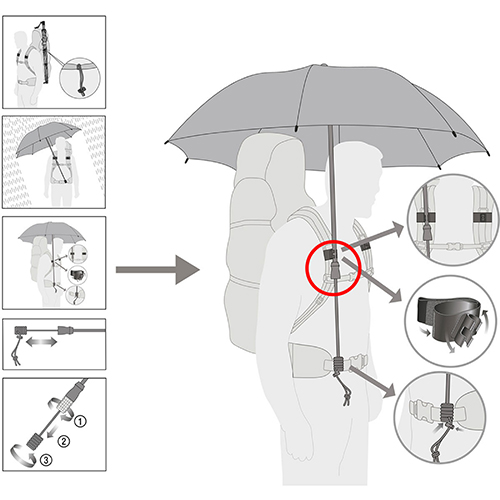 ①
②
③